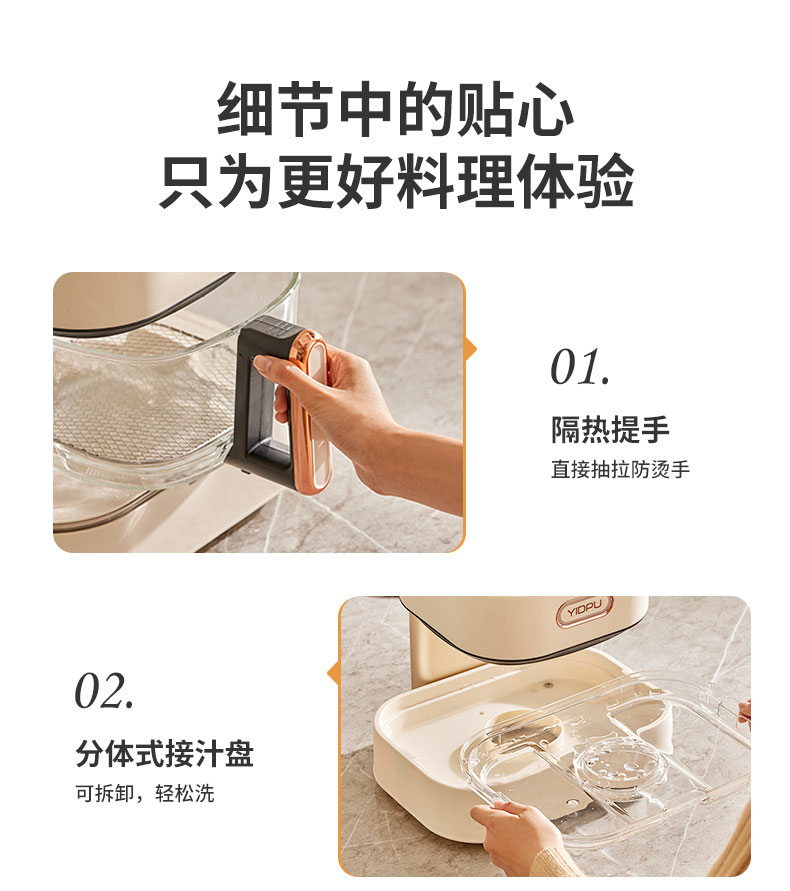 细节中的贴心
只为更好料理体验

01.
隔热提手
直接抽拉防烫手

YIDPU

02.
分体式接汁盘
可拆卸，轻松洗