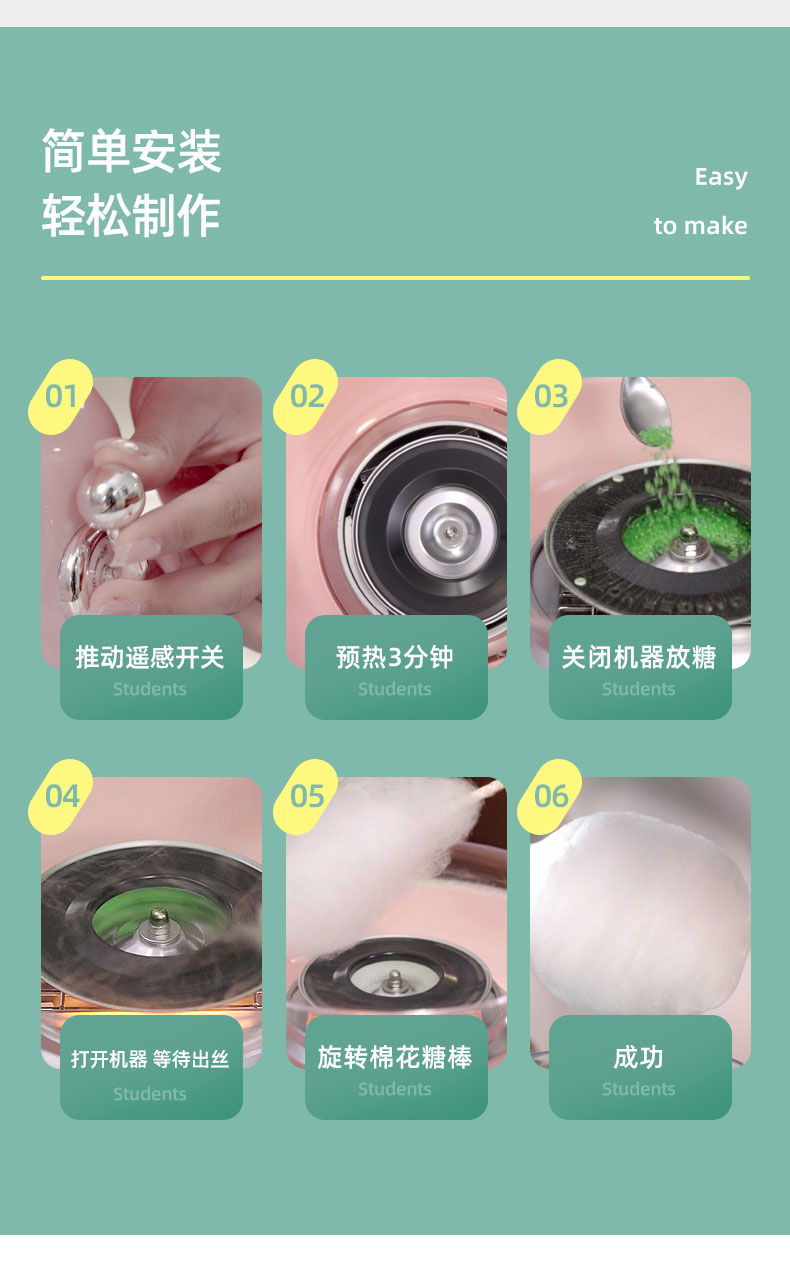 简单安装
轻松制作

Easy
to make

01
推动遥感开关
Students

02
预热3分钟
Students

03
关闭机器放糖
Students

04
打开机器 等待出丝
Students

05
旋转棉花糖棒
Students

06
成功
Students