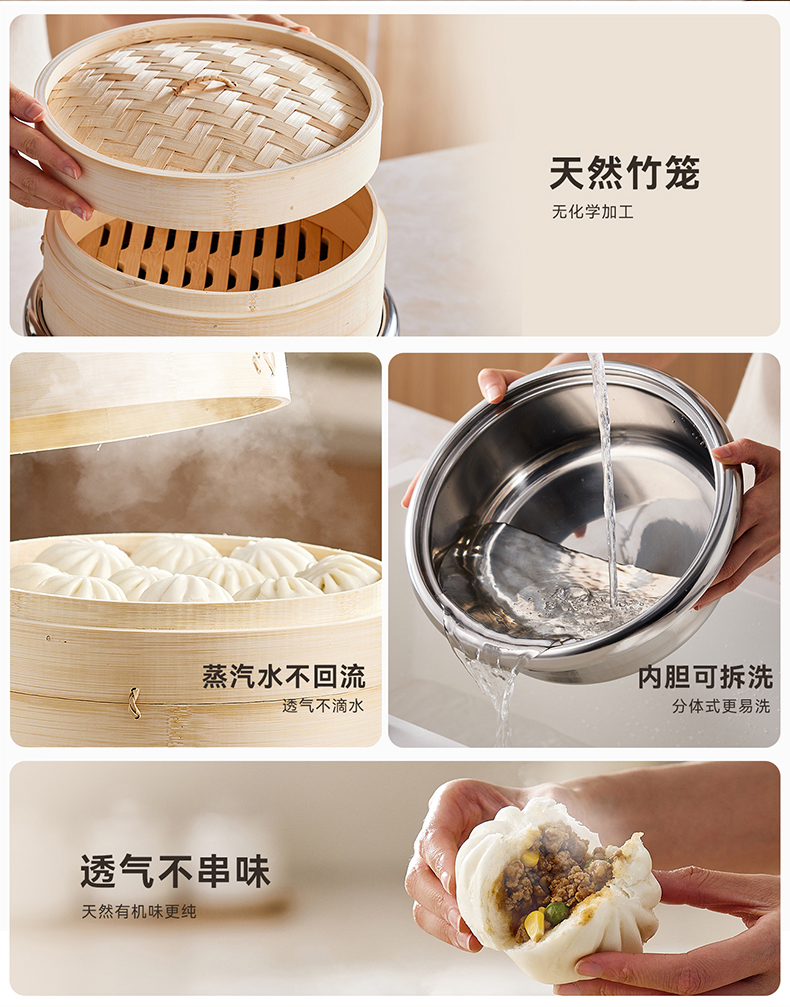 天然竹笼
无化学加工

蒸汽水不回流
透气不滴水

内胆可拆洗
分体式更易洗

透气不串味
天然有机味更纯