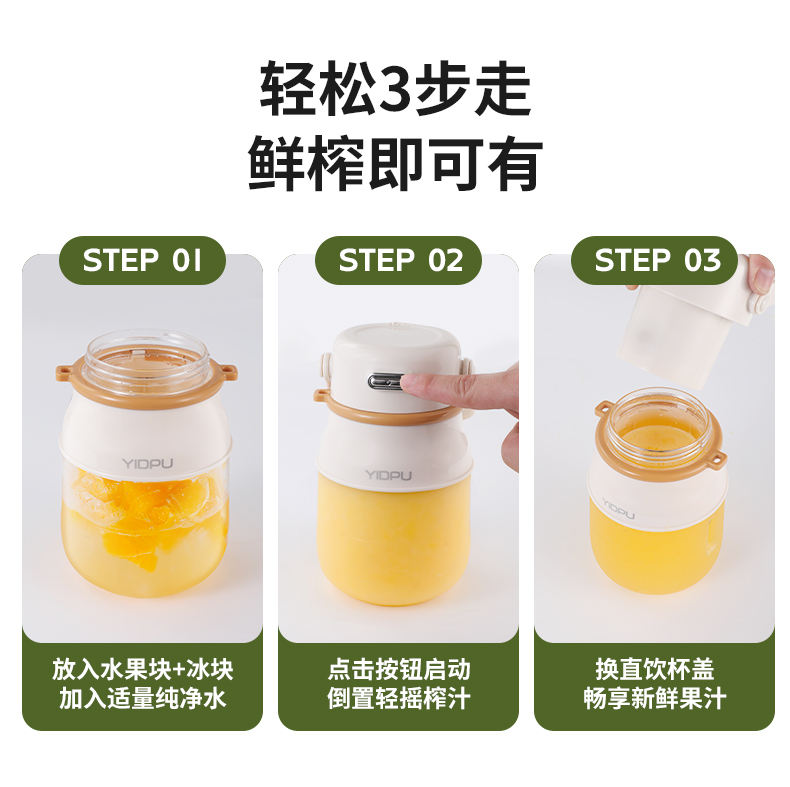 轻松3步走
鲜榨即可有

STEP 01

YIDPU

放入水果块+冰块
加入适量纯净水

STEP 02

YIDPU

点击按钮启动
倒置轻摇榨汁

STEP 03

YIDPU

换直饮杯盖
畅享新鲜果汁